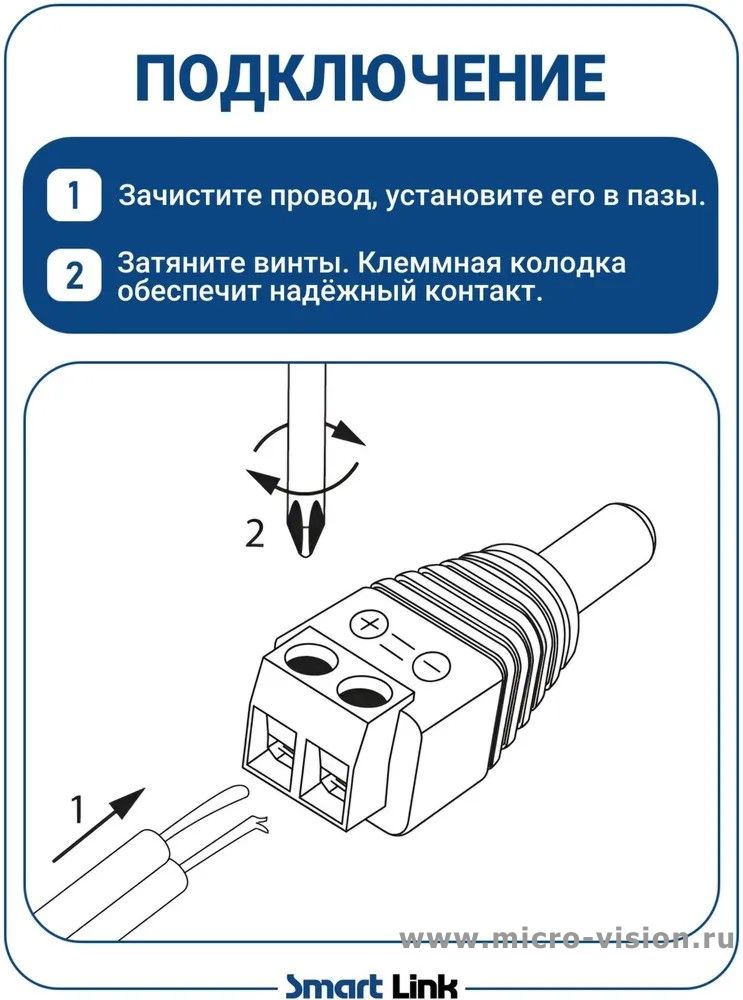 ПОДКЛЮЧЕНИЕ

1 Зачистите провод, установите его в пазы.

2 Затяните винты. Клеммная колодка обеспечит надёжный контакт.

2

+

−

1

www.micro-vision.ru

Smart Link